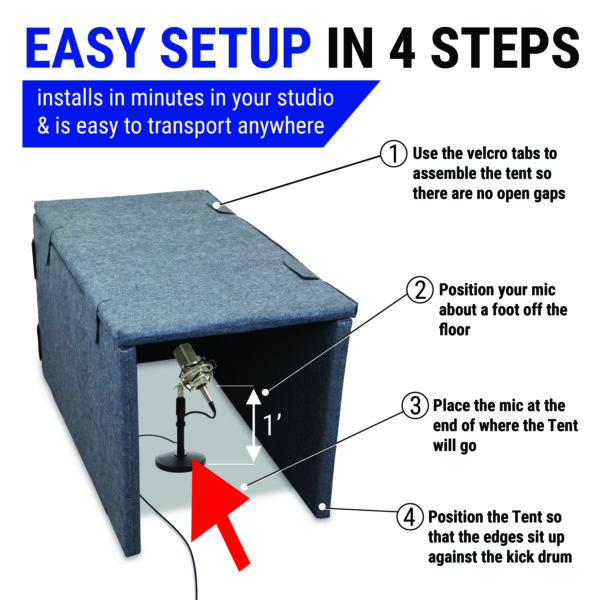 EASY SETUP IN 4 STEPS

installs in minutes in your studio & is easy to transport anywhere

1 Use the velcro tabs to assemble the tent so there are no open gaps

2 Position your mic about a foot off the floor

1'

3 Place the mic at the end of where the Tent will go

4 Position the Tent so that the edges sit up against the kick drum